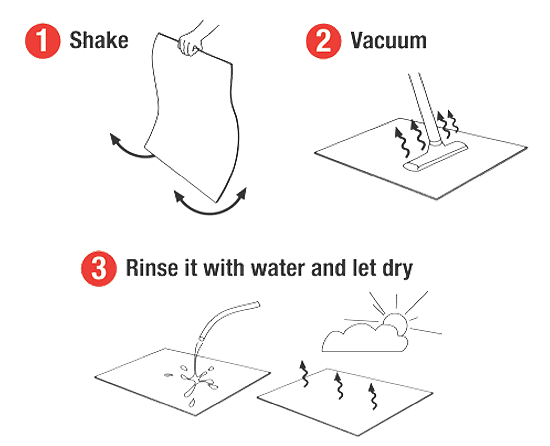 1 Shake

2 Vacuum

3 Rinse it with water and let dry